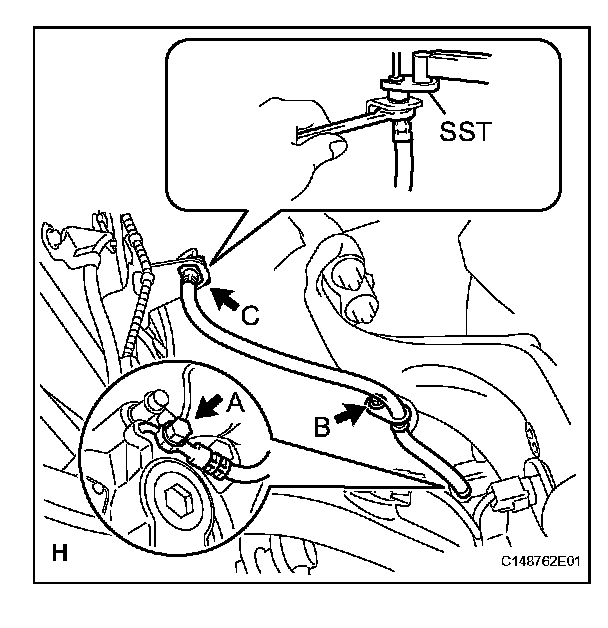 SST

C

A

B

H

C148762E01