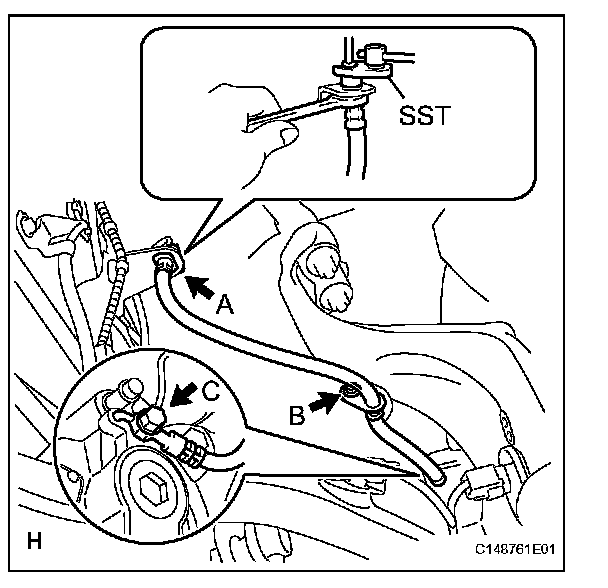 SST

A

C

B

H

C148761E01