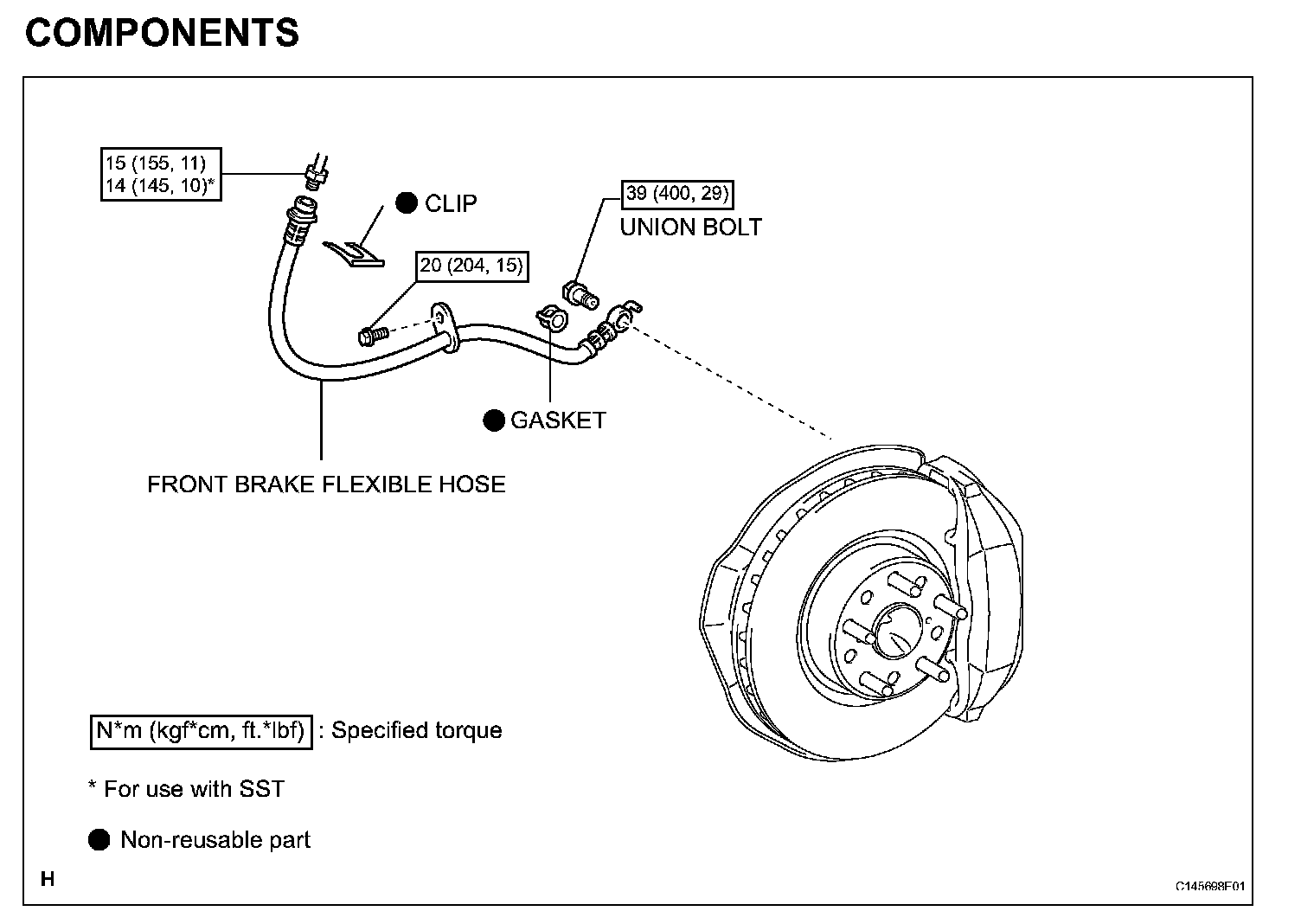 COMPONENTS

15 (155, 11)
14 (145, 10)*

● CLIP

39 (400, 29)
UNION BOLT

20 (204, 15)

● GASKET

FRONT BRAKE FLEXIBLE HOSE

N*m (kgf*cm, ft.*lbf) : Specified torque

* For use with SST

● Non-reusable part

H

C145698E01