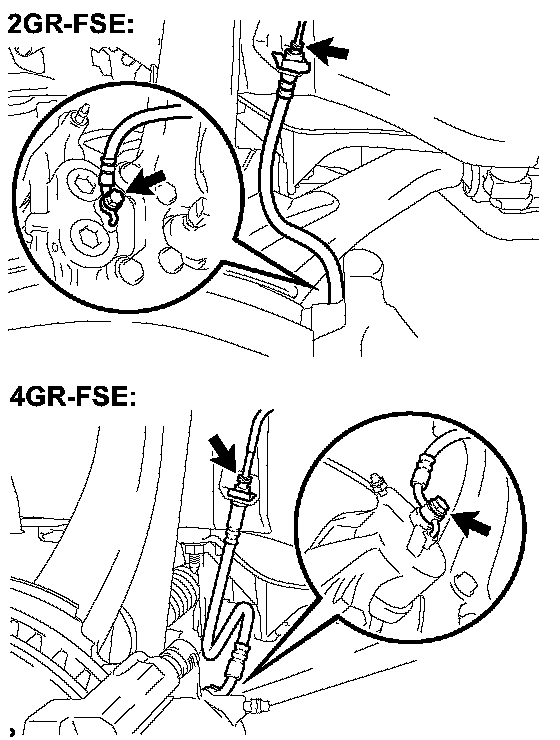 2GR-FSE:

4GR-FSE: