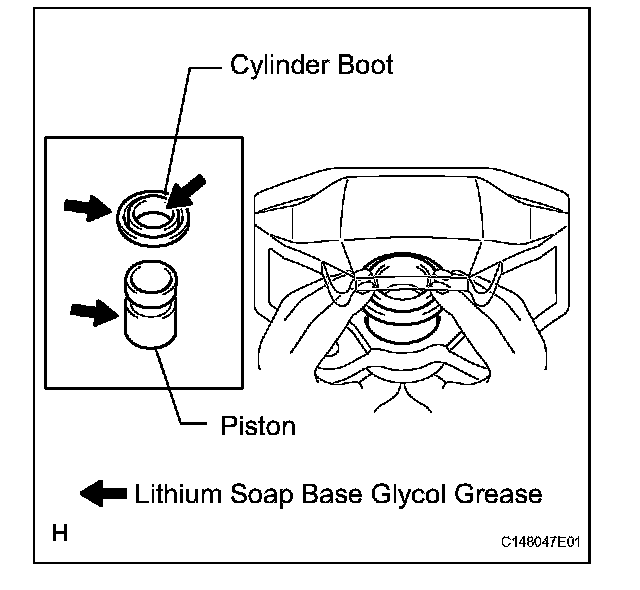 Cylinder Boot

Piston

Lithium Soap Base Glycol Grease

H

C148047E01