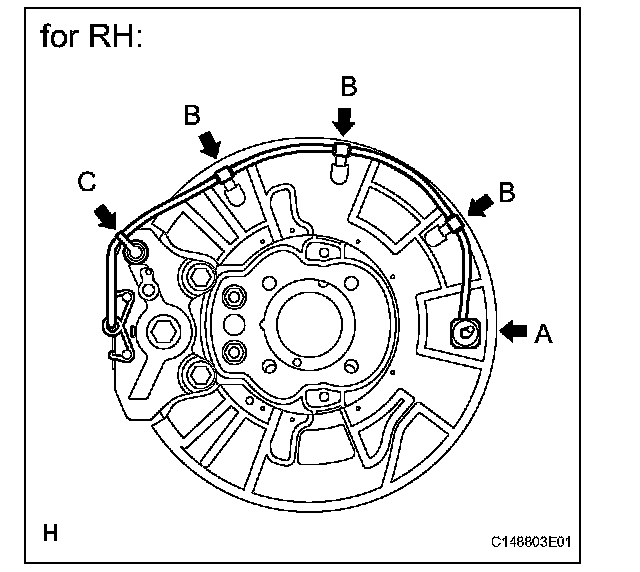 for RH:

B

B

C

B

A

H

C148803E01