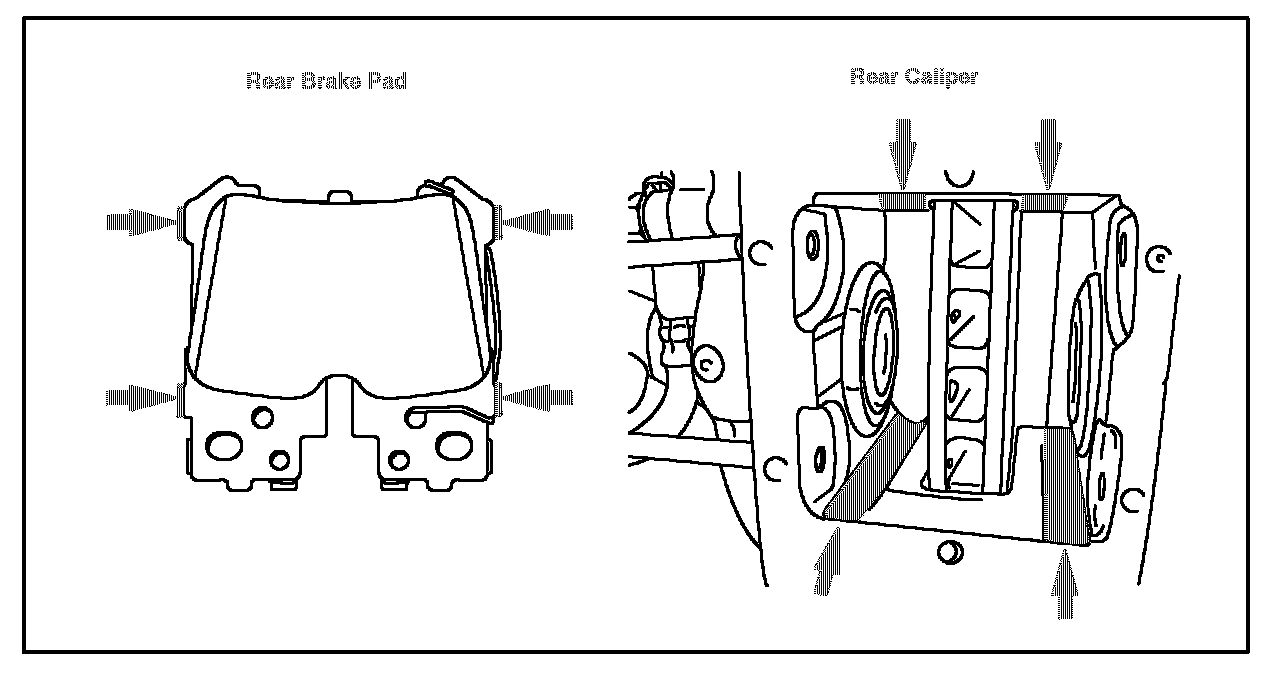 Rear Brake Pad

Rear Caliper