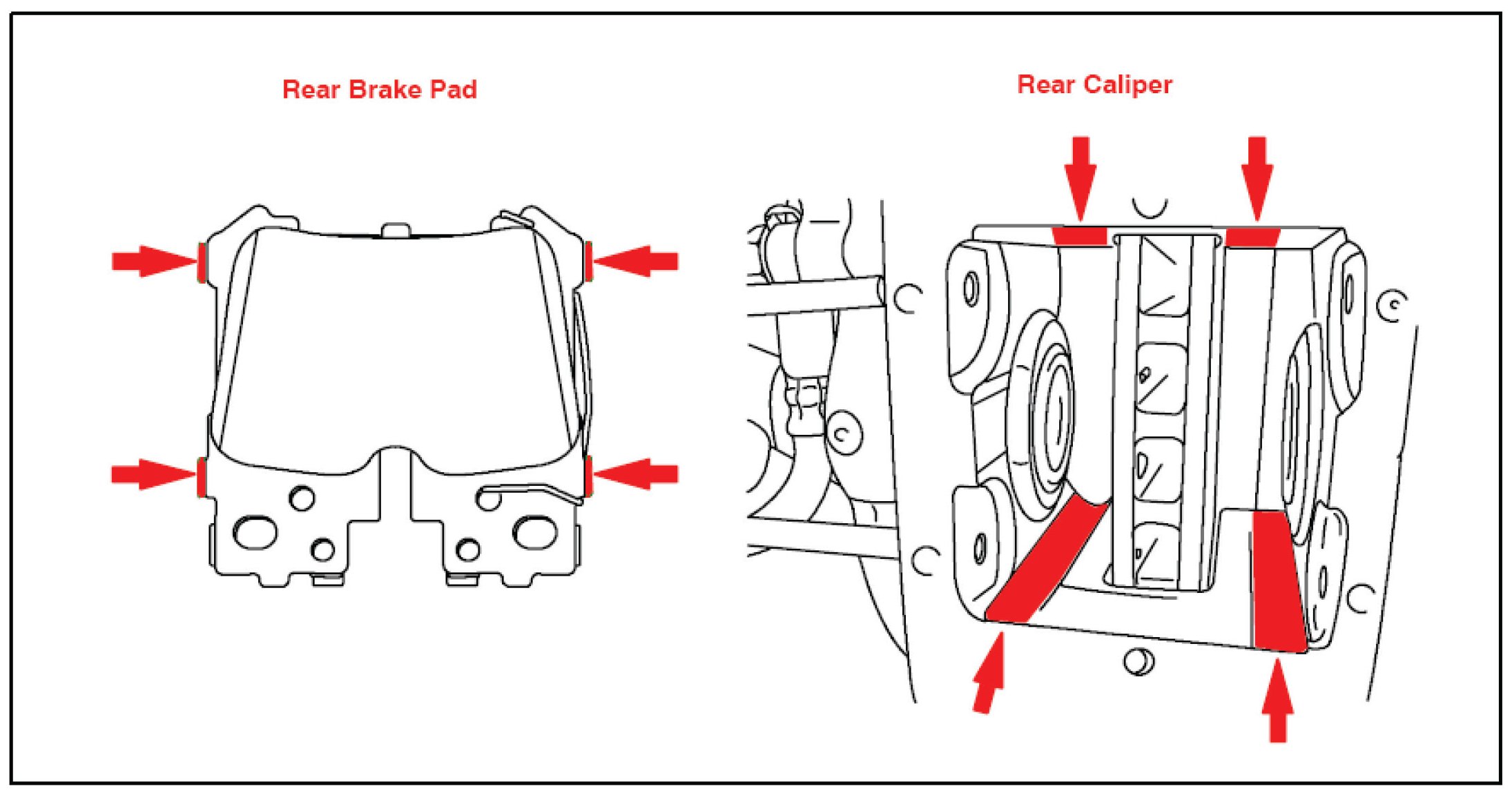 Rear Brake Pad

Rear Caliper