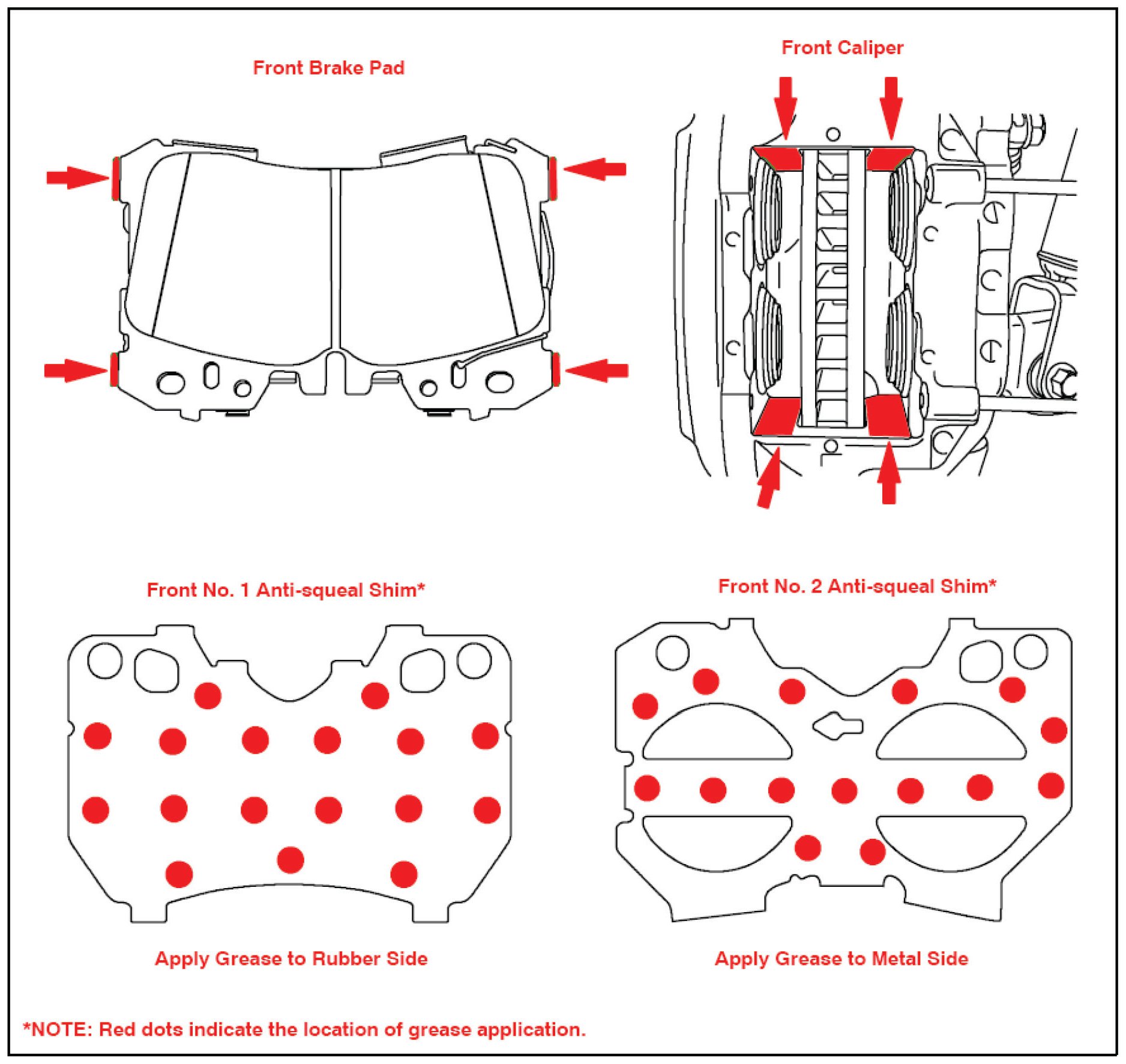 Front Brake Pad

Front Caliper

Front No. 1 Anti-squeal Shim*

Front No. 2 Anti-squeal Shim*

Apply Grease to Rubber Side

Apply Grease to Metal Side

*NOTE: Red dots indicate the location of grease application.