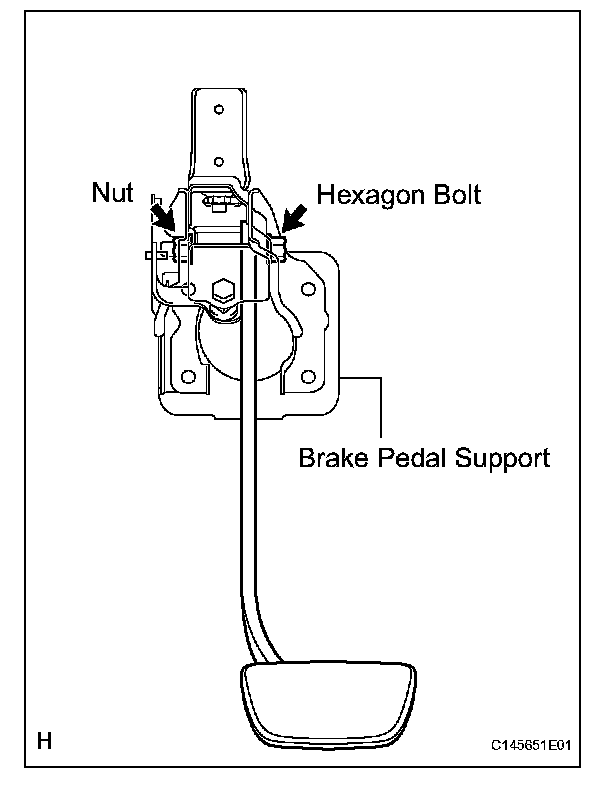 Nut
Hexagon Bolt
Brake Pedal Support
H
C145651E01