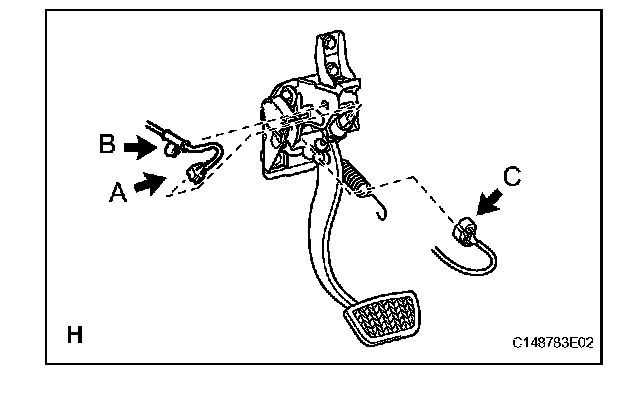 B
A
C
H
C148783E02