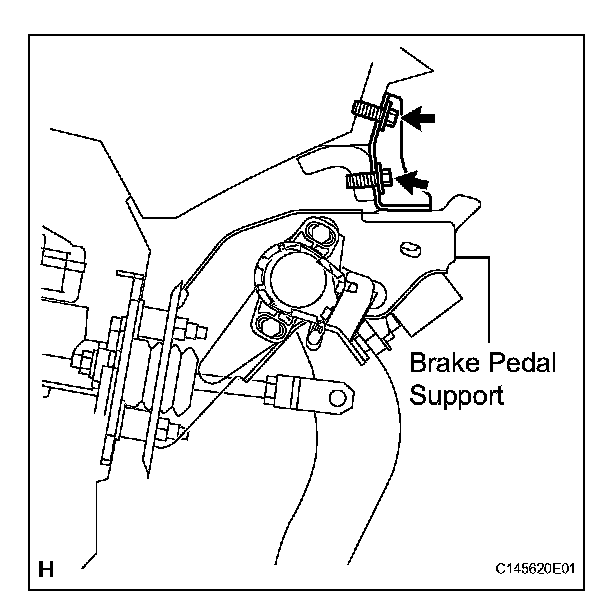 Brake Pedal Support

H

C145620E01