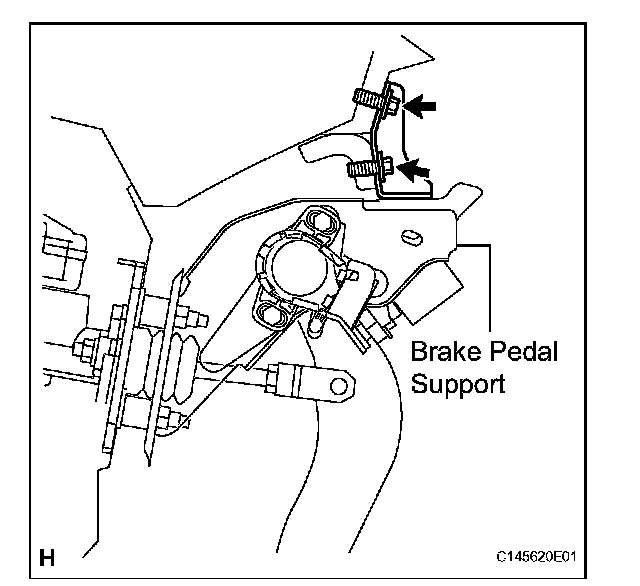 Brake Pedal Support

H

C145620E01