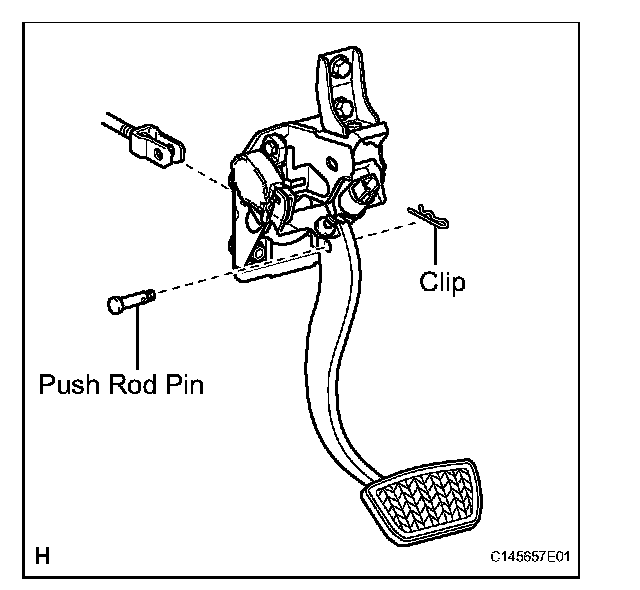 Clip

Push Rod Pin

H

C145657E01