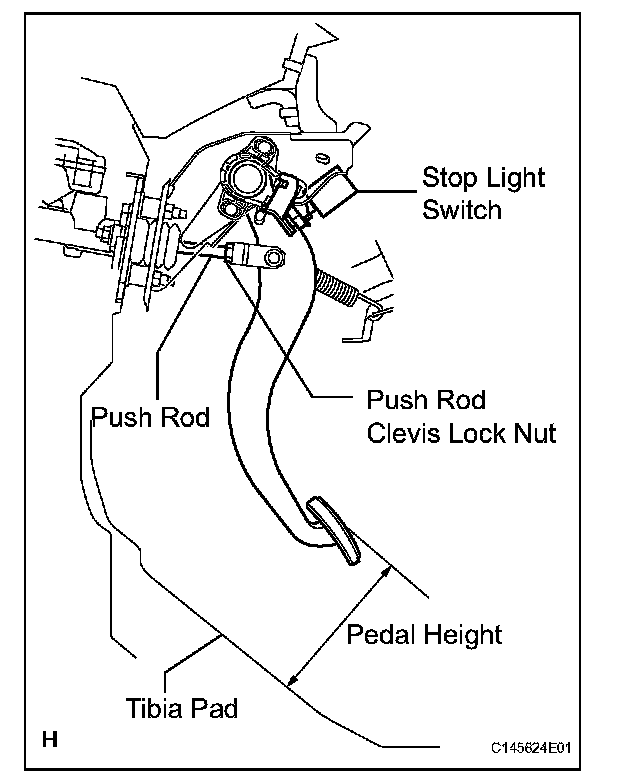 Stop Light Switch

Push Rod

Push Rod Clevis Lock Nut

Pedal Height

Tibia Pad

H

C145624E01