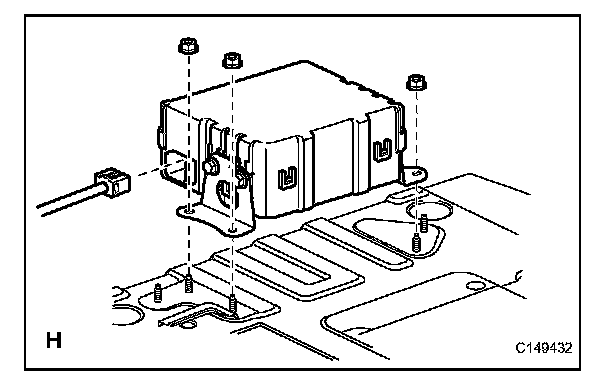 H

C149432