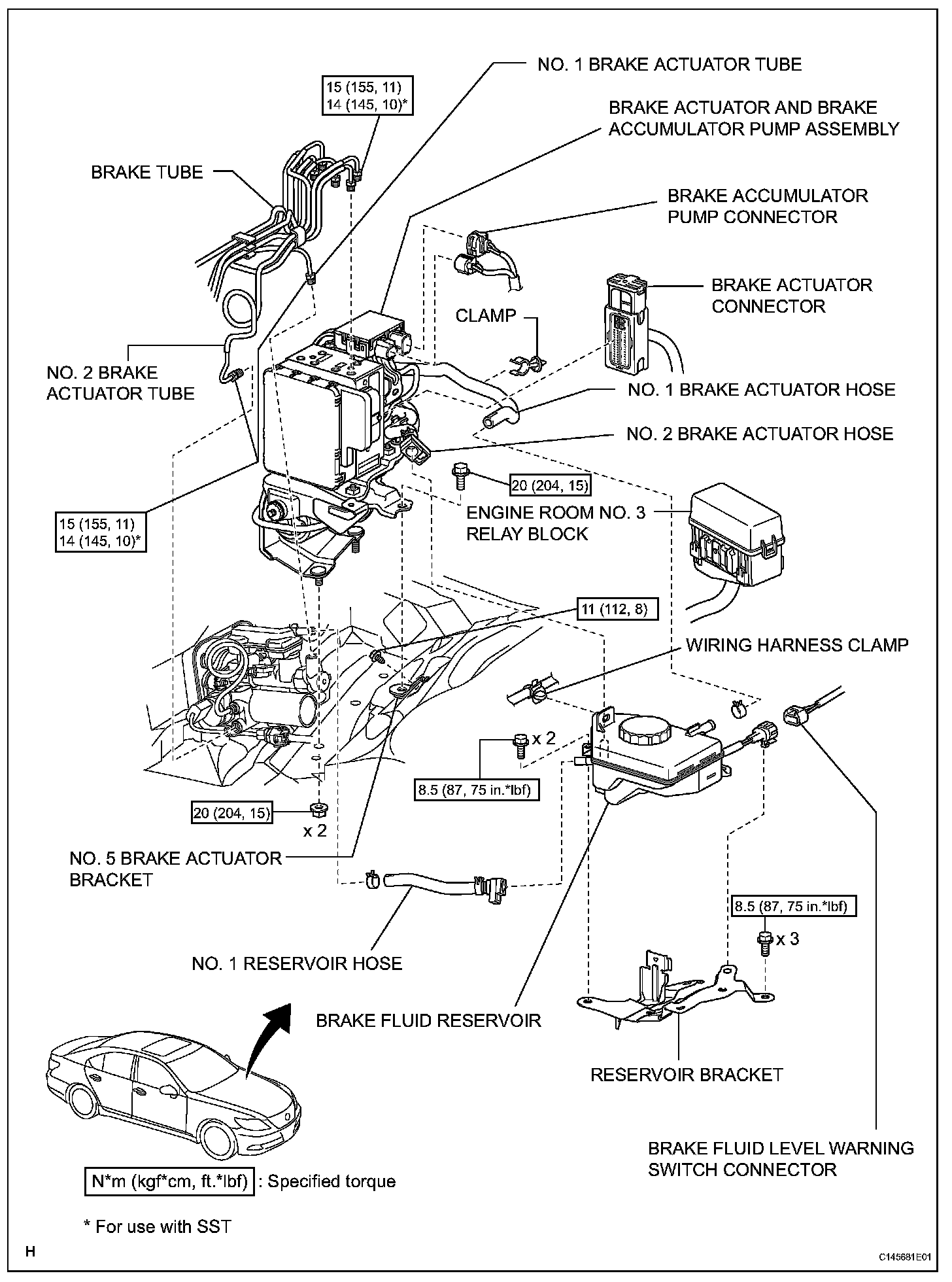 NO. 1 BRAKE ACTUATOR TUBE

15 (155, 11)
14 (145, 10)*

BRAKE ACTUATOR AND BRAKE ACCUMULATOR PUMP ASSEMBLY

BRAKE TUBE

BRAKE ACCUMULATOR PUMP CONNECTOR

BRAKE ACTUATOR CONNECTOR

CLAMP

NO. 2 BRAKE ACTUATOR TUBE

NO. 1 BRAKE ACTUATOR HOSE

NO. 2 BRAKE ACTUATOR HOSE

20 (204, 15)

ENGINE ROOM NO. 3 RELAY BLOCK

15 (155, 11)
14 (145, 10)*

11 (112, 8)

WIRING HARNESS CLAMP

x 2

8.5 (87, 75 in.*lbf)

20 (204, 15)

x 2

NO. 5 BRAKE ACTUATOR BRACKET

8.5 (87, 75 in.*lbf)

x 3

NO. 1 RESERVOIR HOSE

BRAKE FLUID RESERVOIR

RESERVOIR BRACKET

BRAKE FLUID LEVEL WARNING SWITCH CONNECTOR

N*m (kgf*cm, ft.*lbf) : Specified torque

* For use with SST

H

C145681E01