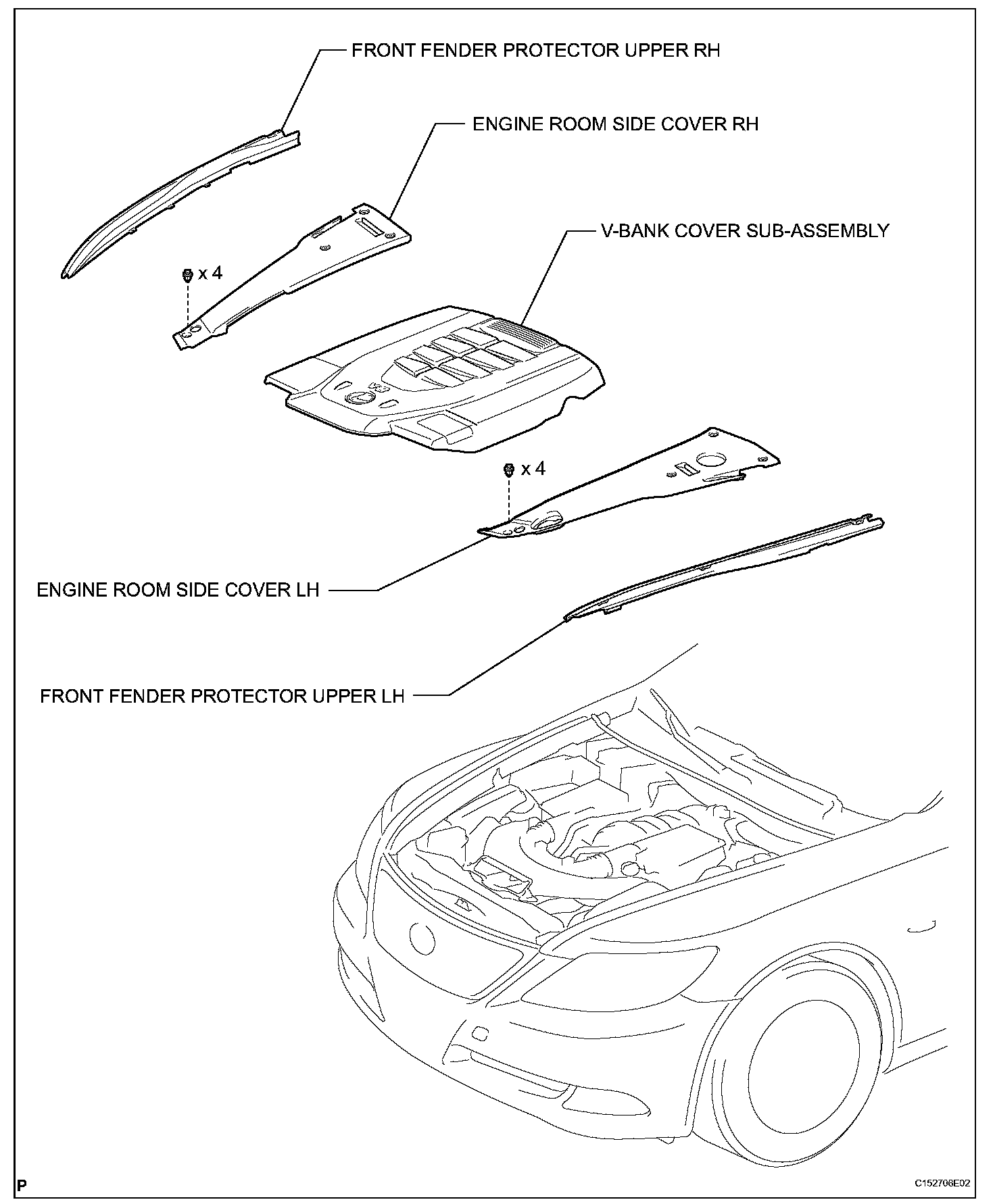 FRONT FENDER PROTECTOR UPPER RH

ENGINE ROOM SIDE COVER RH

V-BANK COVER SUB-ASSEMBLY

x 4

x 4

ENGINE ROOM SIDE COVER LH

FRONT FENDER PROTECTOR UPPER LH

P

C152706E02