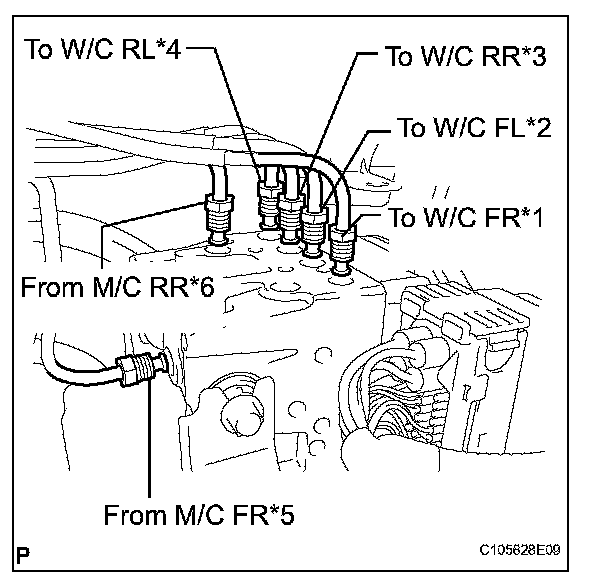 To W/C RL*4
To W/C RR*3
To W/C FL*2
To W/C FR*1
From M/C RR*6
From M/C FR*5
P
C105828E09