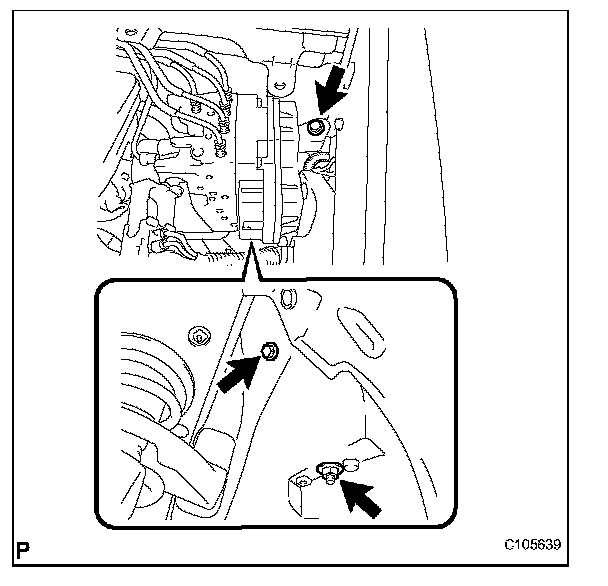 P

C105639