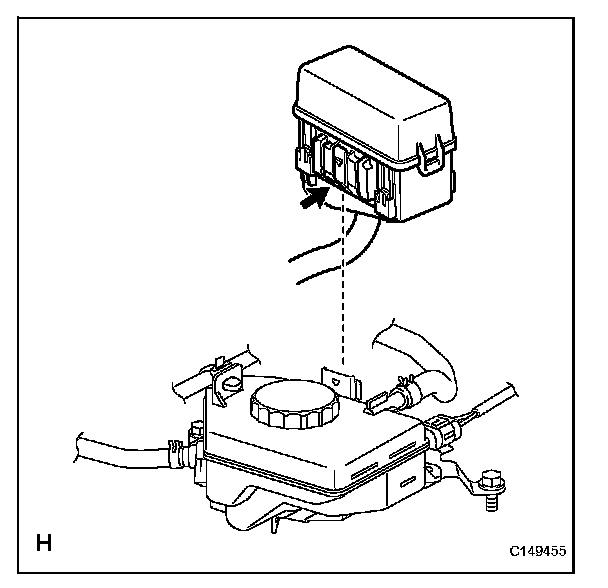 H

C149455