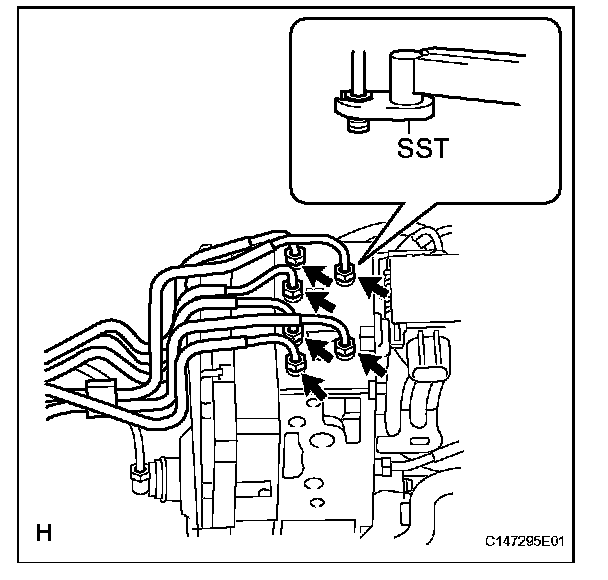 SST

H

C147295E01