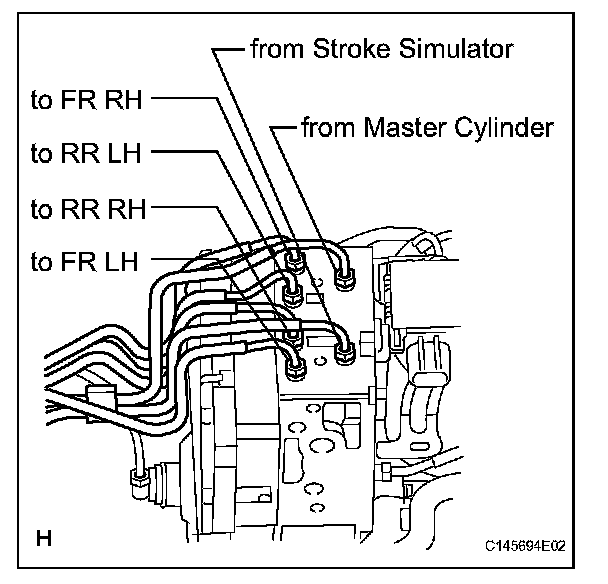 from Stroke Simulator

to FR RH

from Master Cylinder

to RR LH

to RR RH

to FR LH

H

C145694E02