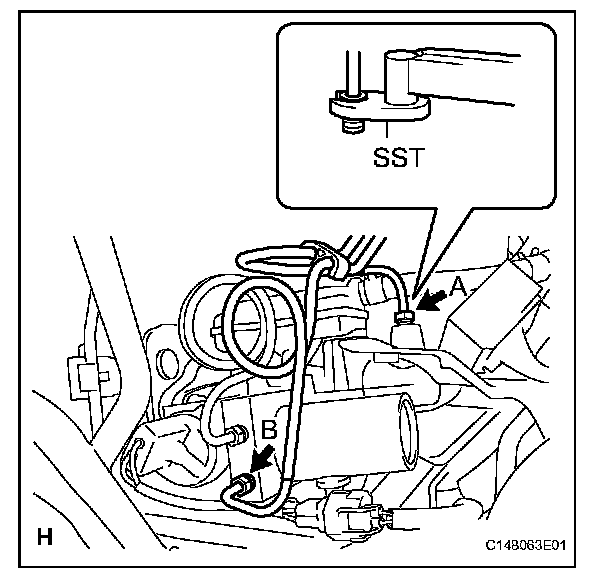 SST

A

B

H

C148063E01