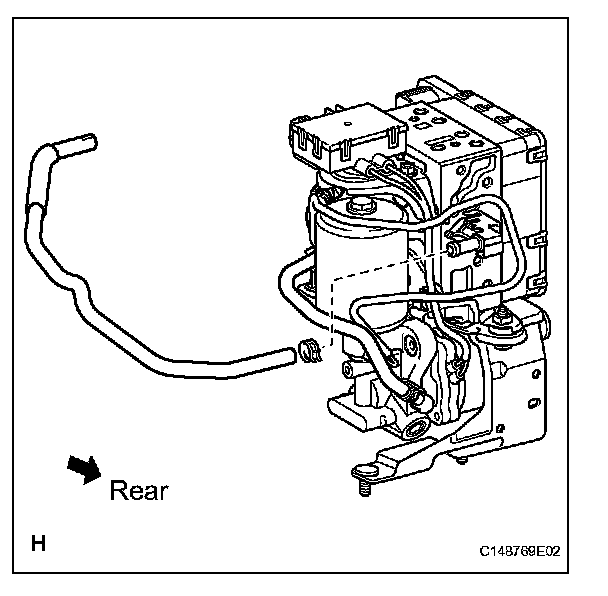 Rear

H

C148769E02