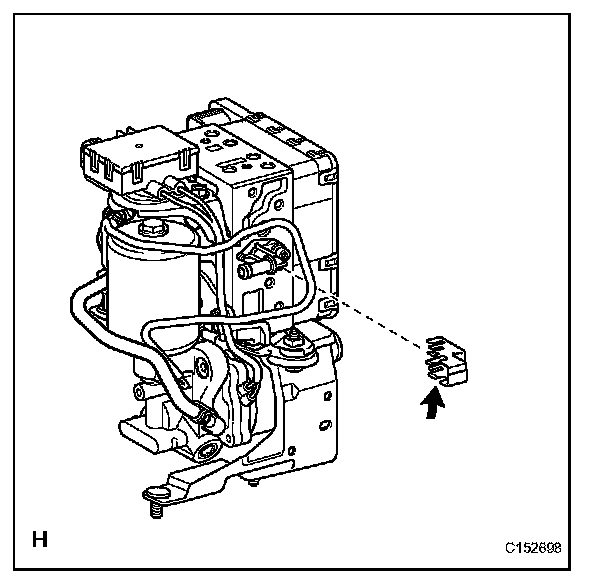 H

C152698