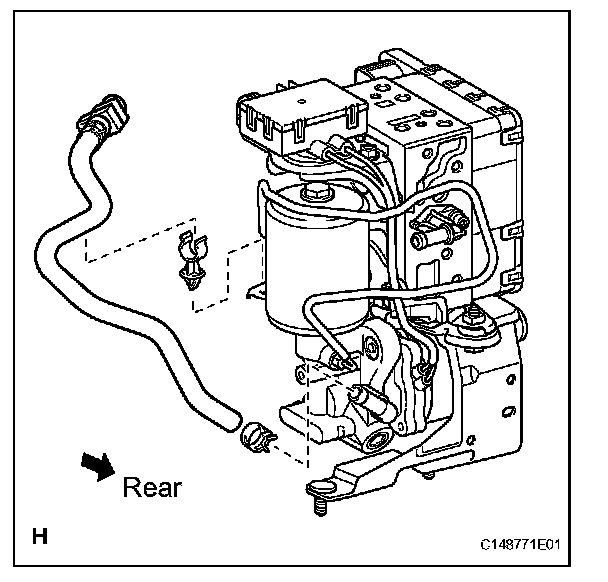 Rear

H

C148771E01