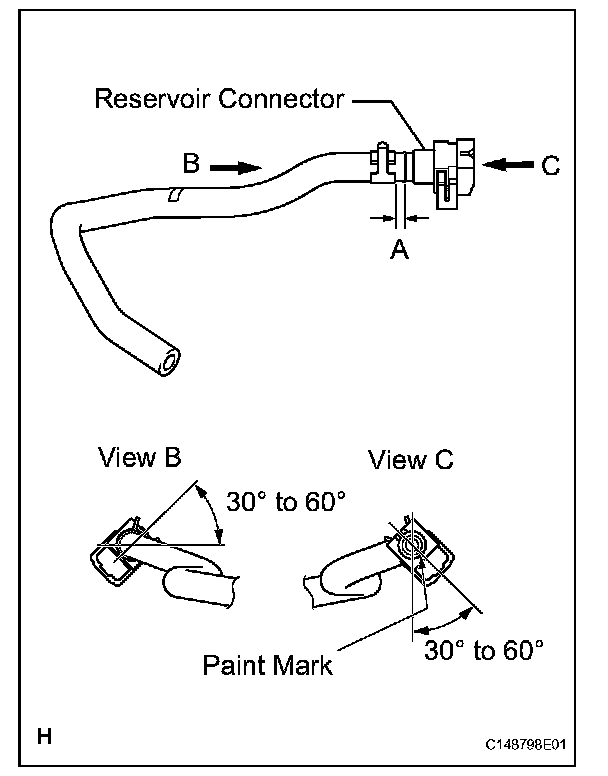 Reservoir Connector

B

C

A

View B

30° to 60°

View C

Paint Mark

30° to 60°

H

C148798E01