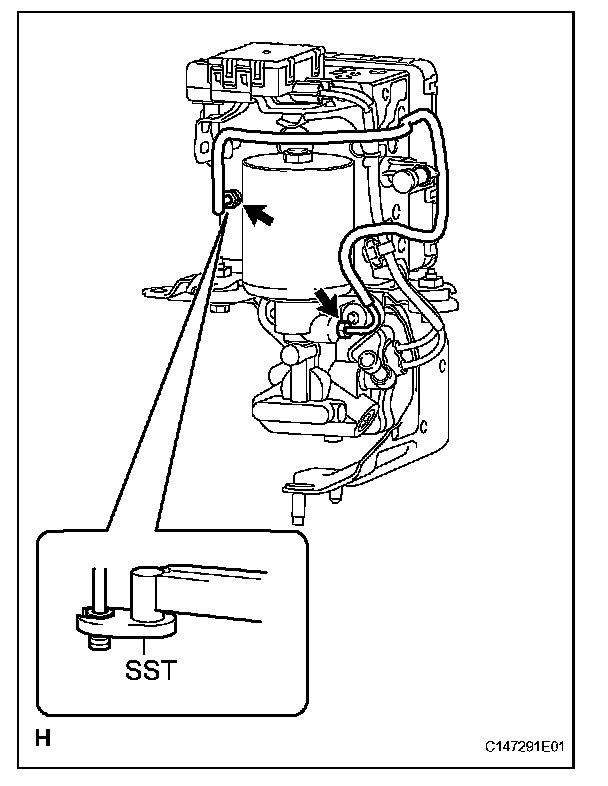 SST

H

C147291E01