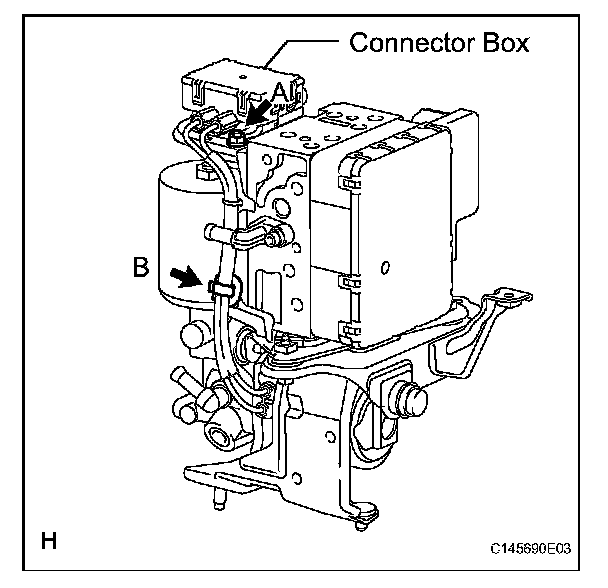 Connector Box

A

B

H

C145690E03