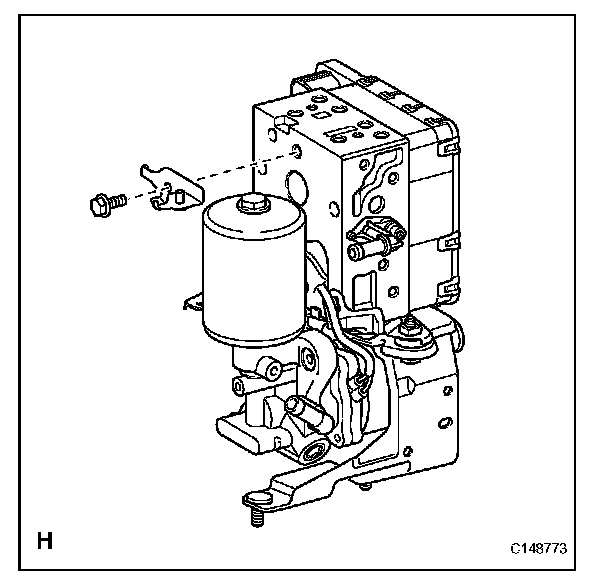 H

C148773