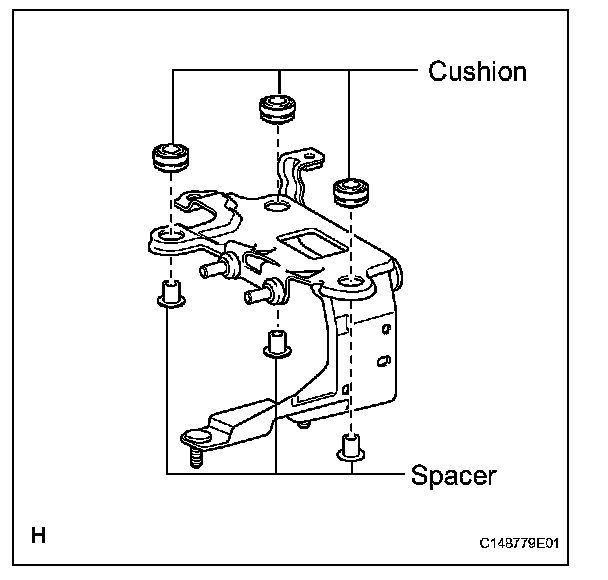 Cushion

Spacer

H

C148779E01