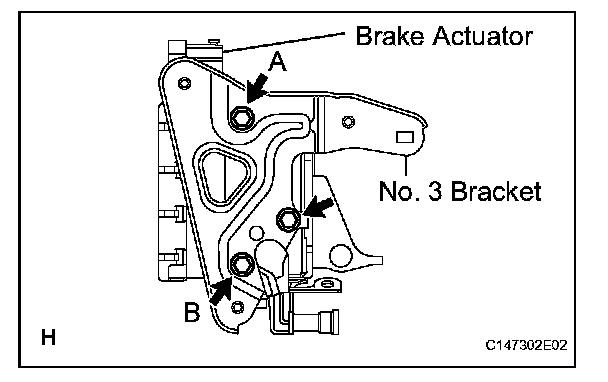 Brake Actuator

A

No. 3 Bracket

B

H

C147302E02