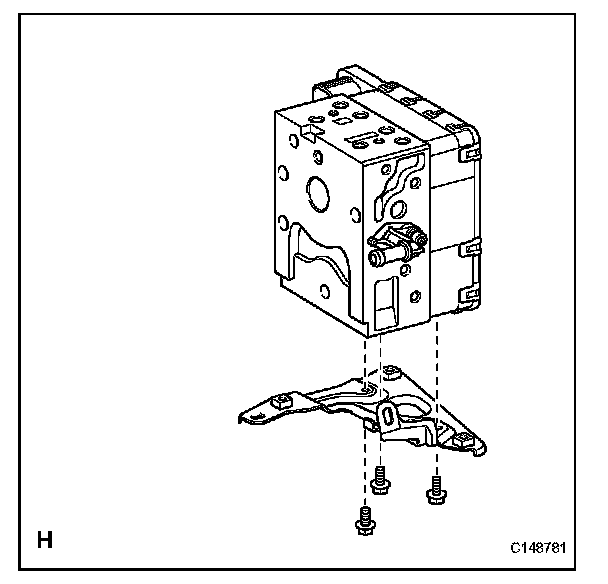 H

C148781