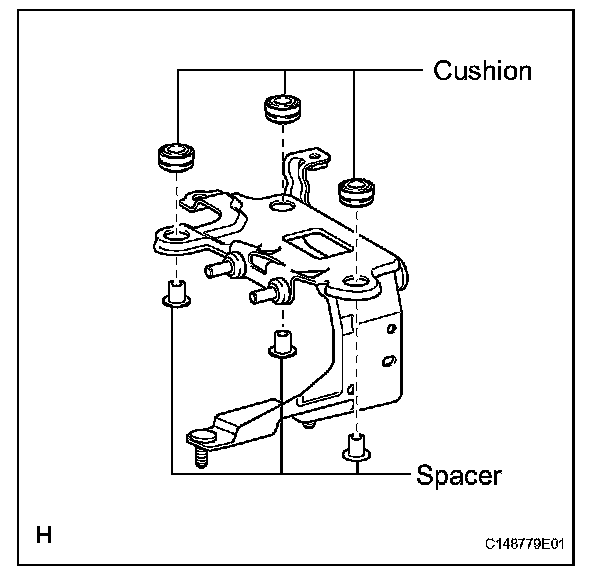 Cushion

Spacer

H

C148779E01