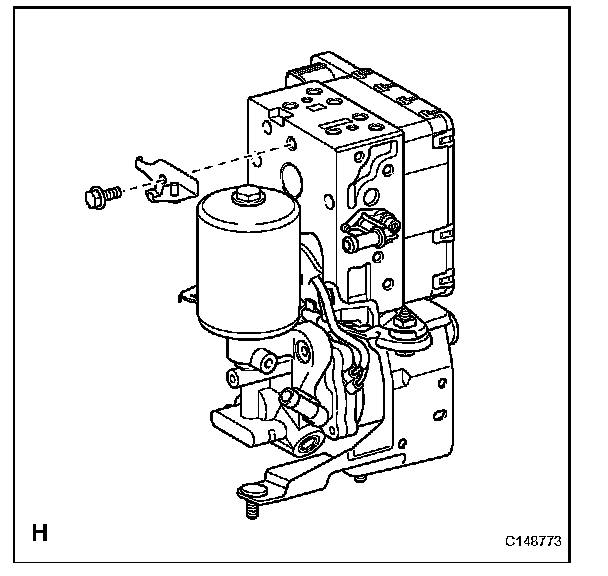 H

C148773