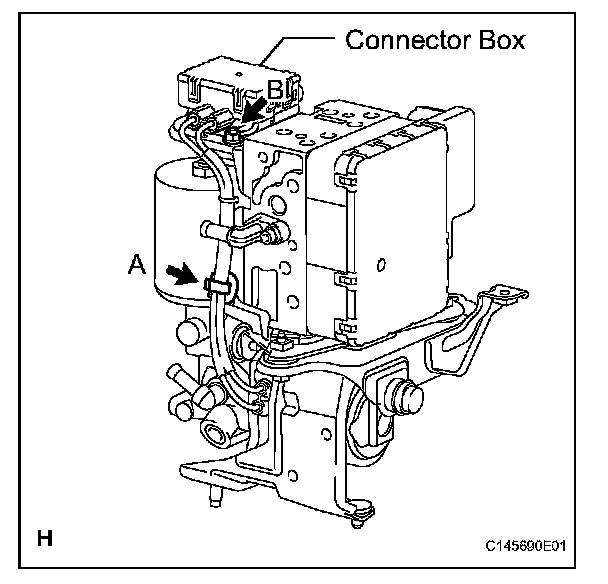 Connector Box

B

A

H

C145690E01