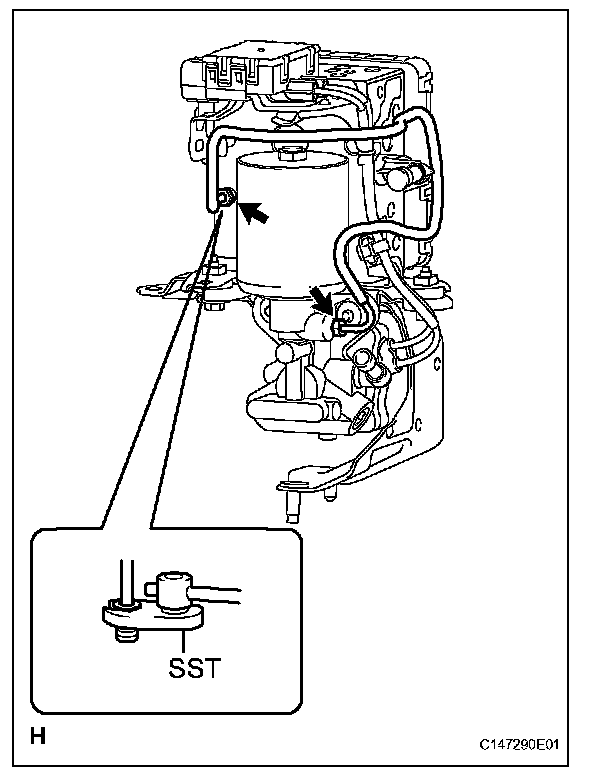 SST

H

C147290E01