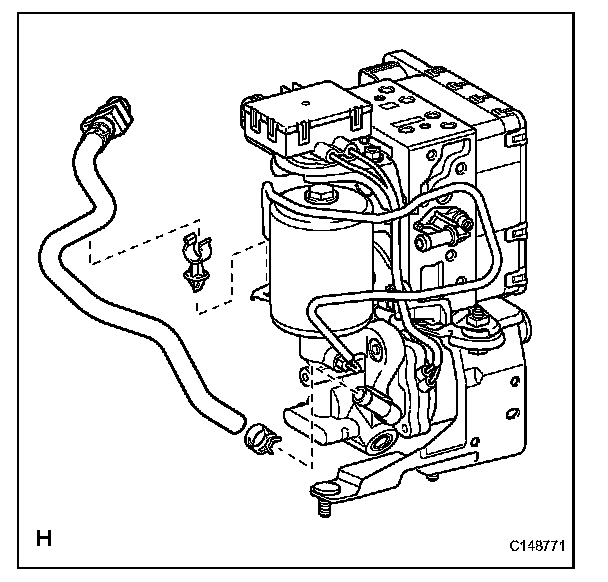 H

C148771