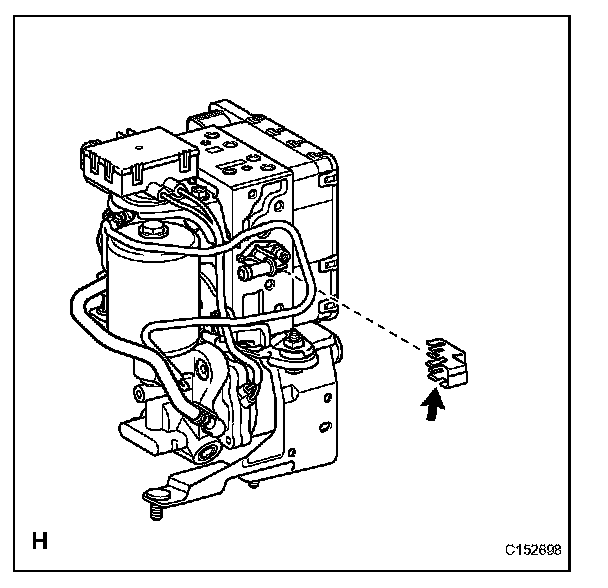 H

C152698