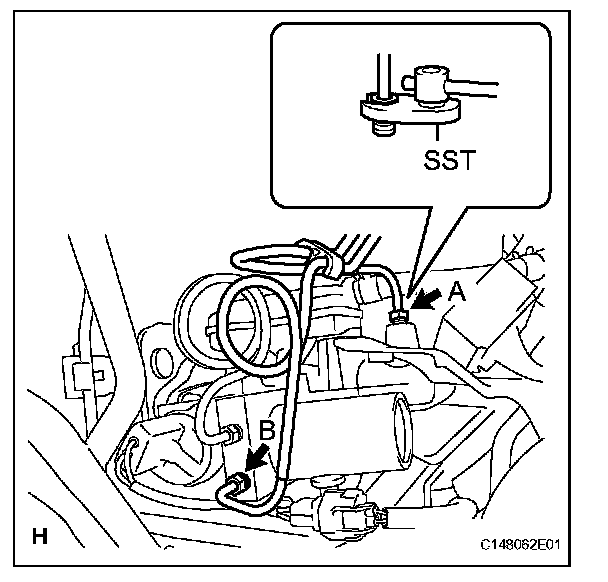 SST

A

B

H

C148062E01