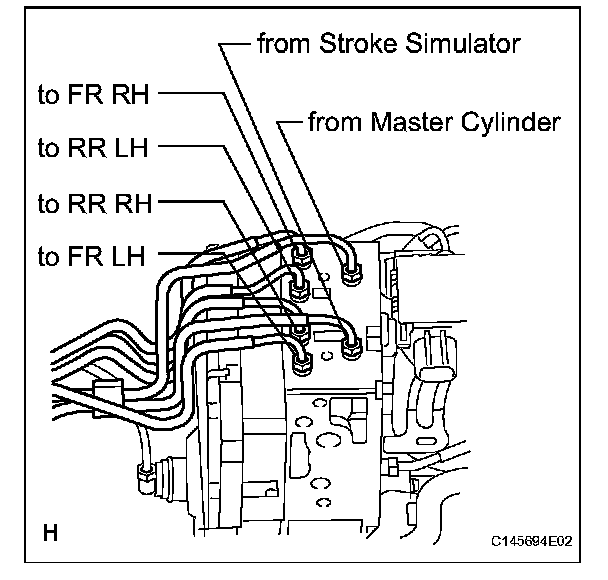 from Stroke Simulator

to FR RH

from Master Cylinder

to RR LH

to RR RH

to FR LH

H

C145694E02