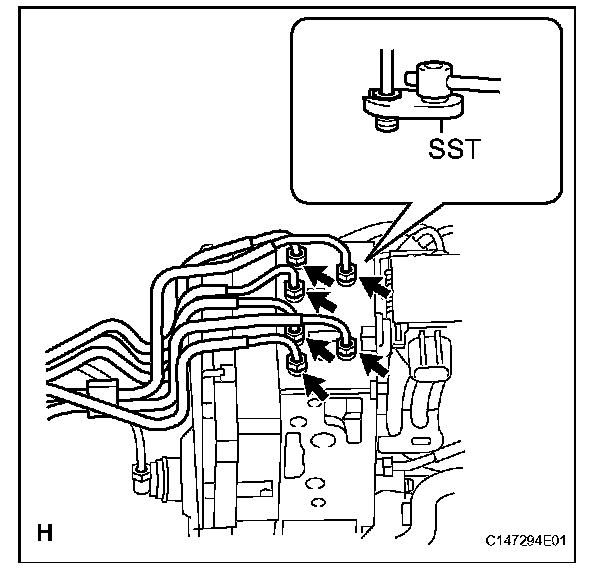 SST

H

C147294E01