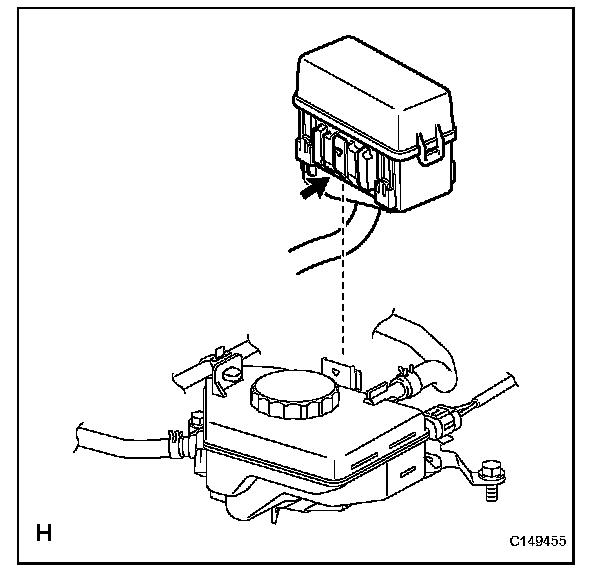 H

C149455