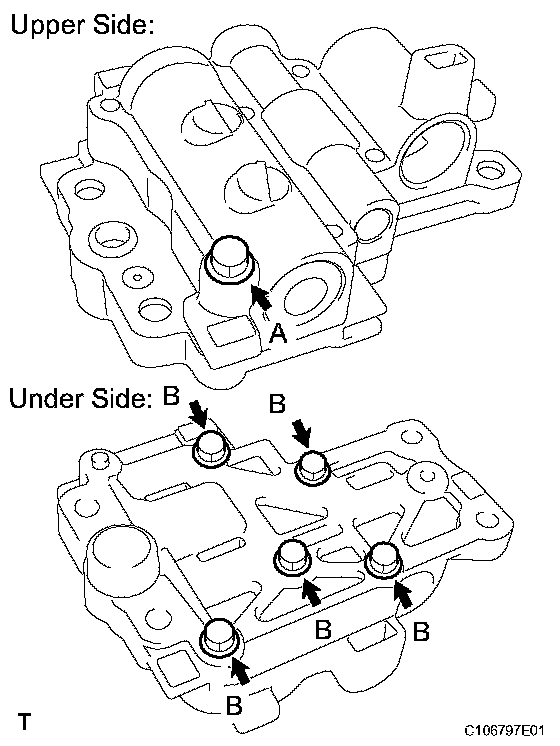 Upper Side:

A

Under Side: B

B

B

B

B

T

C106797E01