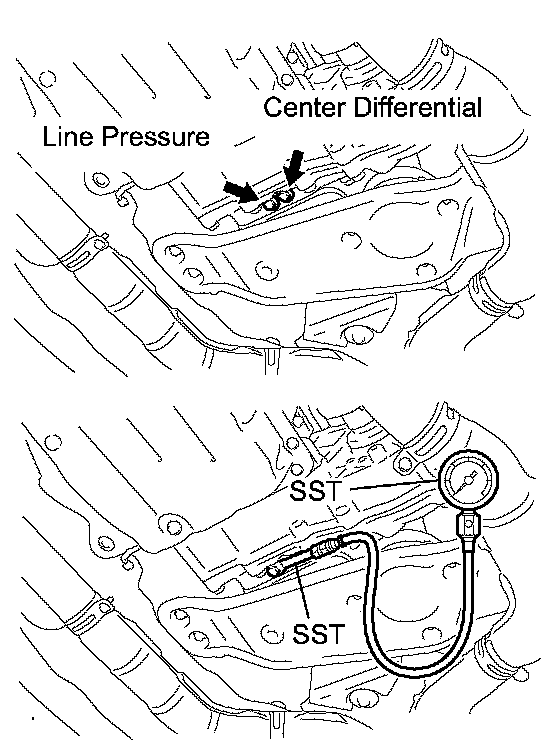 Center Differential
Line Pressure

SST
SST