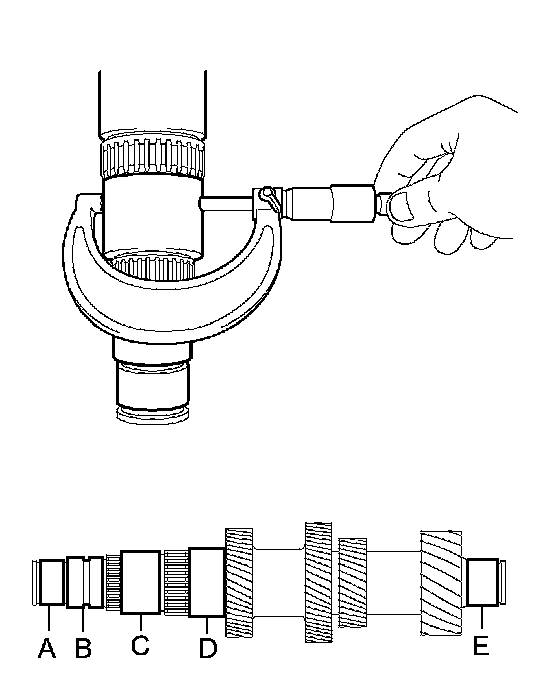 A B C D E