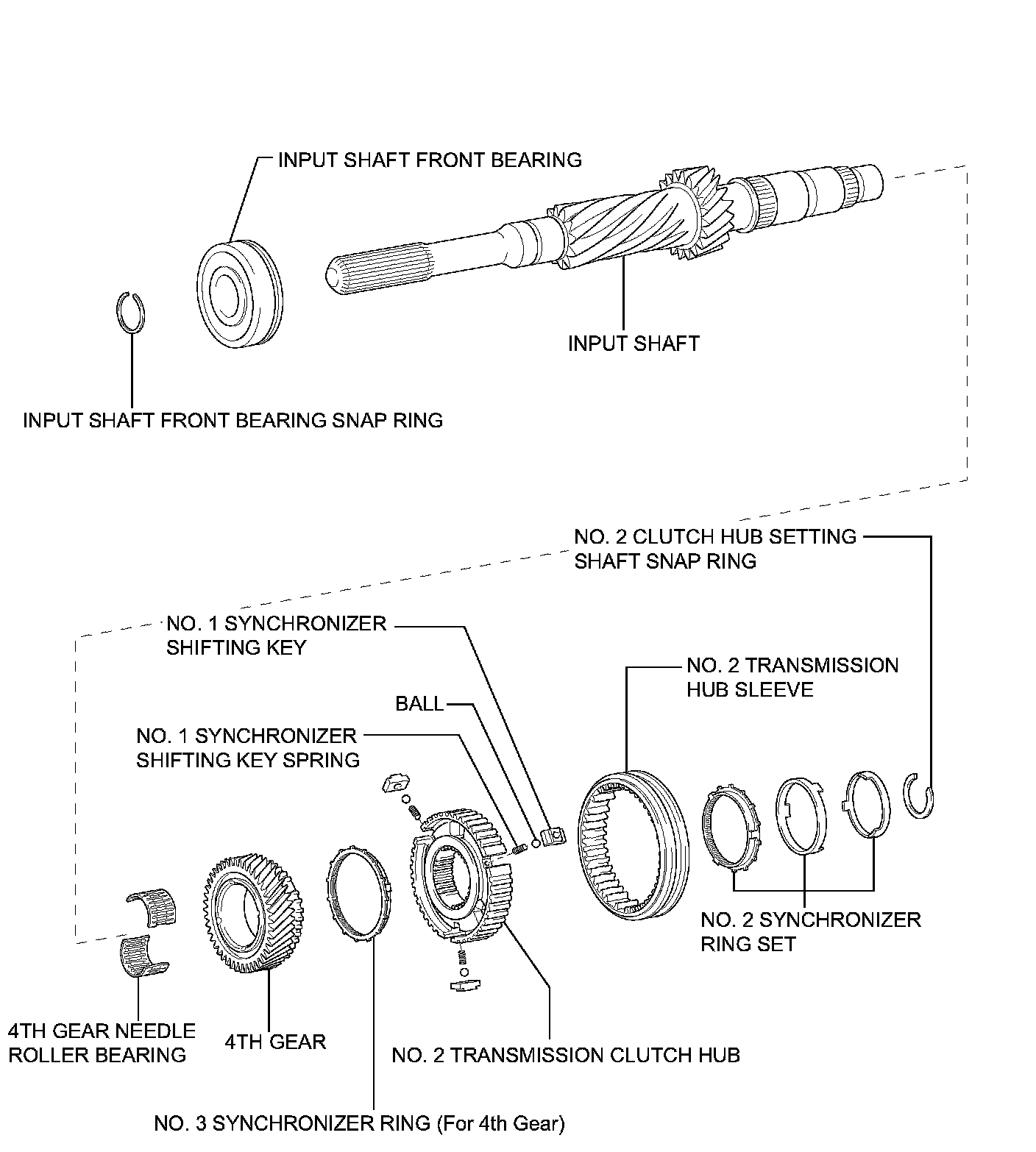 INPUT SHAFT FRONT BEARING

INPUT SHAFT

INPUT SHAFT FRONT BEARING SNAP RING

NO. 2 CLUTCH HUB SETTING SHAFT SNAP RING

NO. 1 SYNCHRONIZER SHIFTING KEY

NO. 2 TRANSMISSION HUB SLEEVE

BALL

NO. 1 SYNCHRONIZER SHIFTING KEY SPRING

NO. 2 SYNCHRONIZER RING SET

4TH GEAR NEEDLE ROLLER BEARING

4TH GEAR

NO. 2 TRANSMISSION CLUTCH HUB

NO. 3 SYNCHRONIZER RING (For 4th Gear)