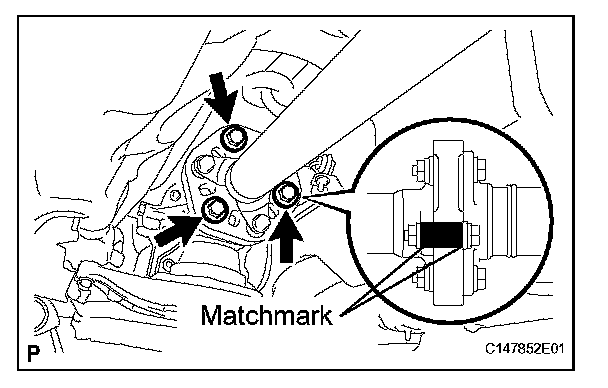 Matchmark

P

C147852E01