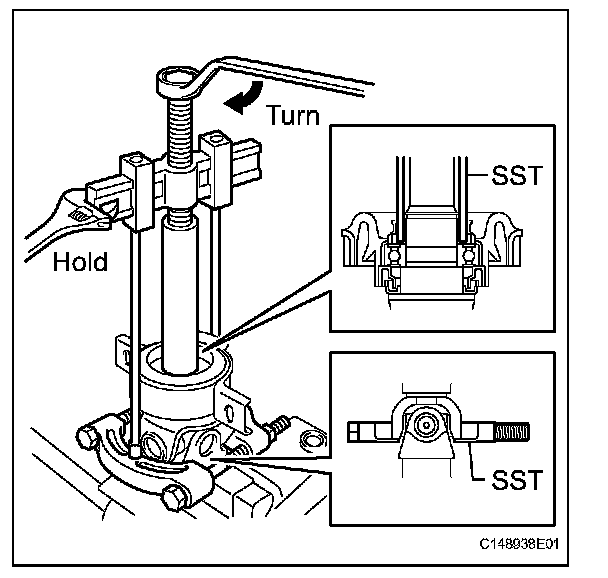 Turn
SST
Hold
SST
C148938E01